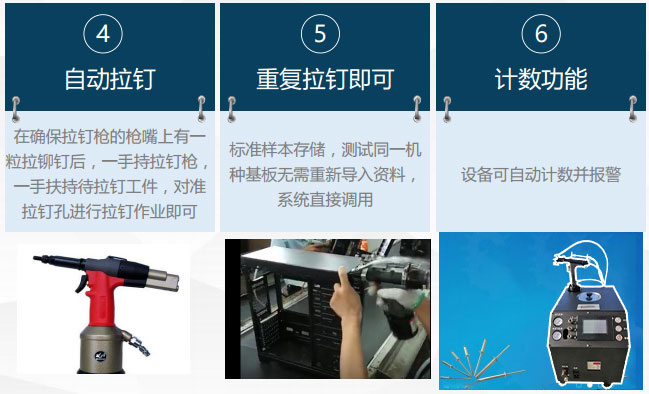 4
自动拉钉
在确保拉钉枪的枪嘴上有一粒拉铆钉后，一手持拉钉枪，一手扶持待拉钉工件，对准拉钉孔进行拉钉作业即可

5
重复拉钉即可
标准样本存储，测试同一机种基板无需重新导入资料，系统直接调用

6
计数功能
设备可自动计数并报警